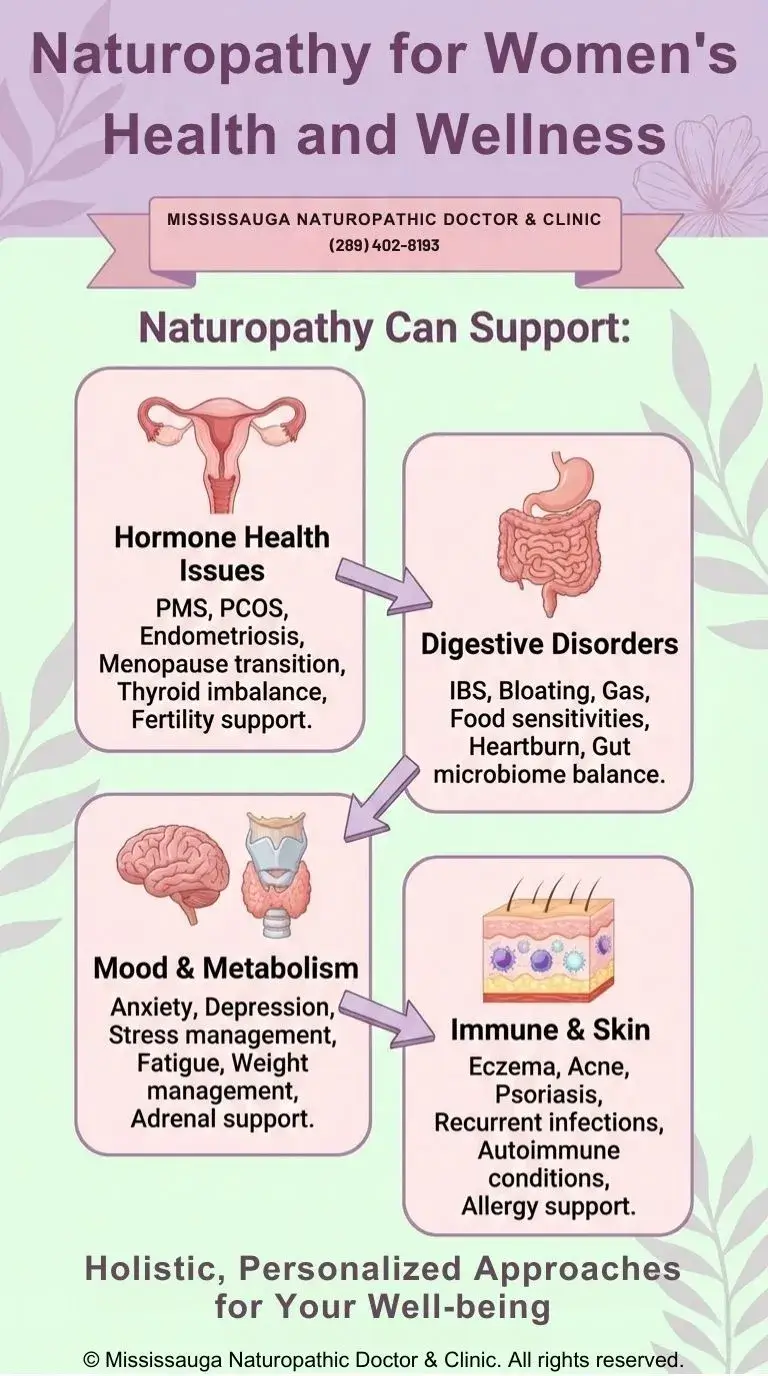 Naturopathy for Women's Health and Wellness

MISSISSAUGA NATUROPATHIC DOCTOR & CLINIC
(289) 402-8193

Naturopathy Can Support:

Hormone Health Issues
PMS, PCOS, Endometriosis, Menopause transition, Thyroid imbalance, Fertility support.

Digestive Disorders
IBS, Bloating, Gas, Food sensitivities, Heartburn, Gut microbiome balance.

Mood & Metabolism
Anxiety, Depression, Stress management, Fatigue, Weight management, Adrenal support.

Immune & Skin
Eczema, Acne, Psoriasis, Recurrent infections, Autoimmune conditions, Allergy support.

Holistic, Personalized Approaches for Your Well-being

© Mississauga Naturopathic Doctor & Clinic. All rights reserved.